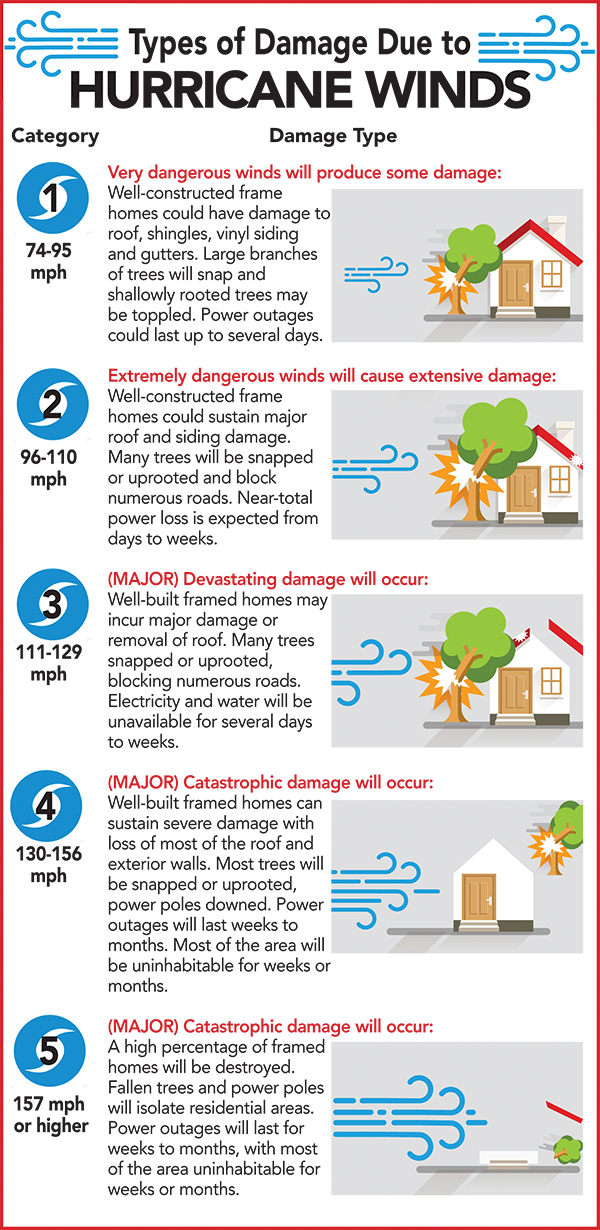 Types of Damage Due to
HURRICANE WINDS

Category

Damage Type

1
74-95 mph

Very dangerous winds will produce some damage:
Well-constructed frame homes could have damage to roof, shingles, vinyl siding and gutters. Large branches of trees will snap and shallowly rooted trees may be toppled. Power outages could last up to several days.

2
96-110 mph

Extremely dangerous winds will cause extensive damage:
Well-constructed frame homes could sustain major roof and siding damage. Many trees will be snapped or uprooted and block numerous roads. Near-total power loss is expected from days to weeks.

3
111-129 mph

(MAJOR) Devastating damage will occur:
Well-built framed homes may incur major damage or removal of roof. Many trees snapped or uprooted, blocking numerous roads. Electricity and water will be unavailable for several days to weeks.

4
130-156 mph

(MAJOR) Catastrophic damage will occur:
Well-built framed homes can sustain severe damage with loss of most of the roof and exterior walls. Most trees will be snapped or uprooted, power poles downed. Power outages will last weeks to months. Most of the area will be uninhabitable for weeks or months.

5
157 mph or higher

(MAJOR) Catastrophic damage will occur:
A high percentage of framed homes will be destroyed. Fallen trees and power poles will isolate residential areas. Power outages will last for weeks to months, with most of the area uninhabitable for weeks or months.